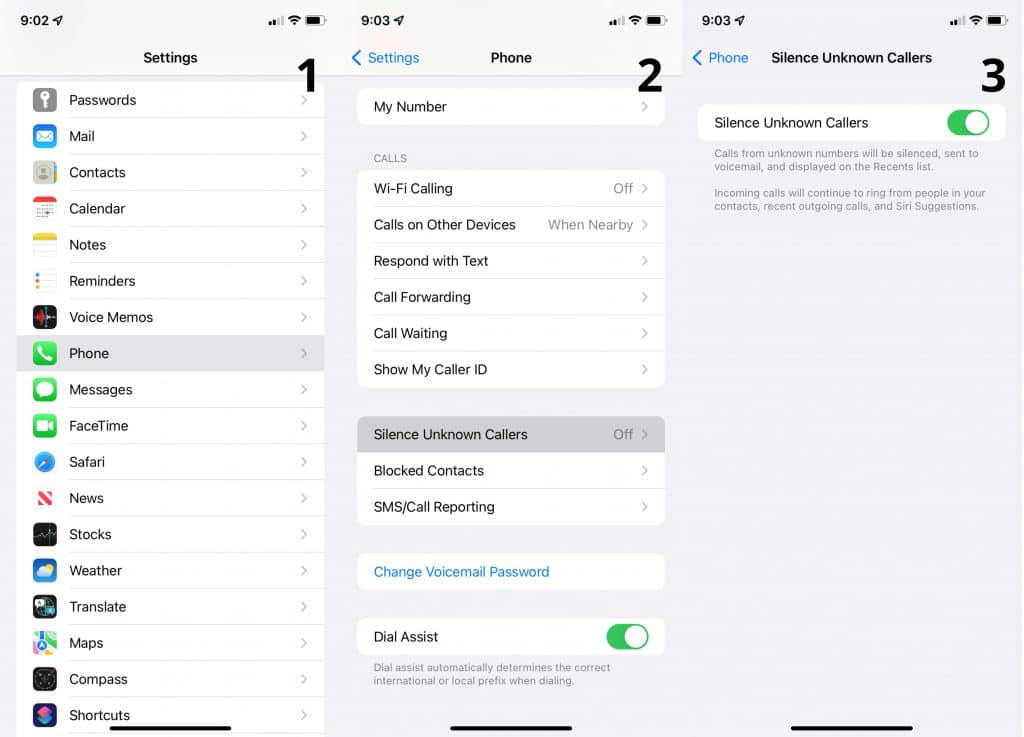 9:02

Settings

1

Passwords

Mail

Contacts

Calendar

Notes

Reminders

Voice Memos

Phone

Messages

FaceTime

Safari

News

Stocks

Weather

Translate

Maps

Compass

Shortcuts

9:03

Settings

Phone

2

My Number

CALLS

Wi-Fi Calling Off

Calls on Other Devices When Nearby

Respond with Text

Call Forwarding

Call Waiting

Show My Caller ID

Silence Unknown Callers Off

Blocked Contacts

SMS/Call Reporting

Change Voicemail Password

Dial Assist

Dial assist automatically determines the correct international or local prefix when dialing.

9:03

Phone

Silence Unknown Callers

3

Silence Unknown Callers

Calls from unknown numbers will be silenced, sent to voicemail, and displayed on the Recents list.

Incoming calls will continue to ring from people in your contacts, recent outgoing calls, and Siri Suggestions.